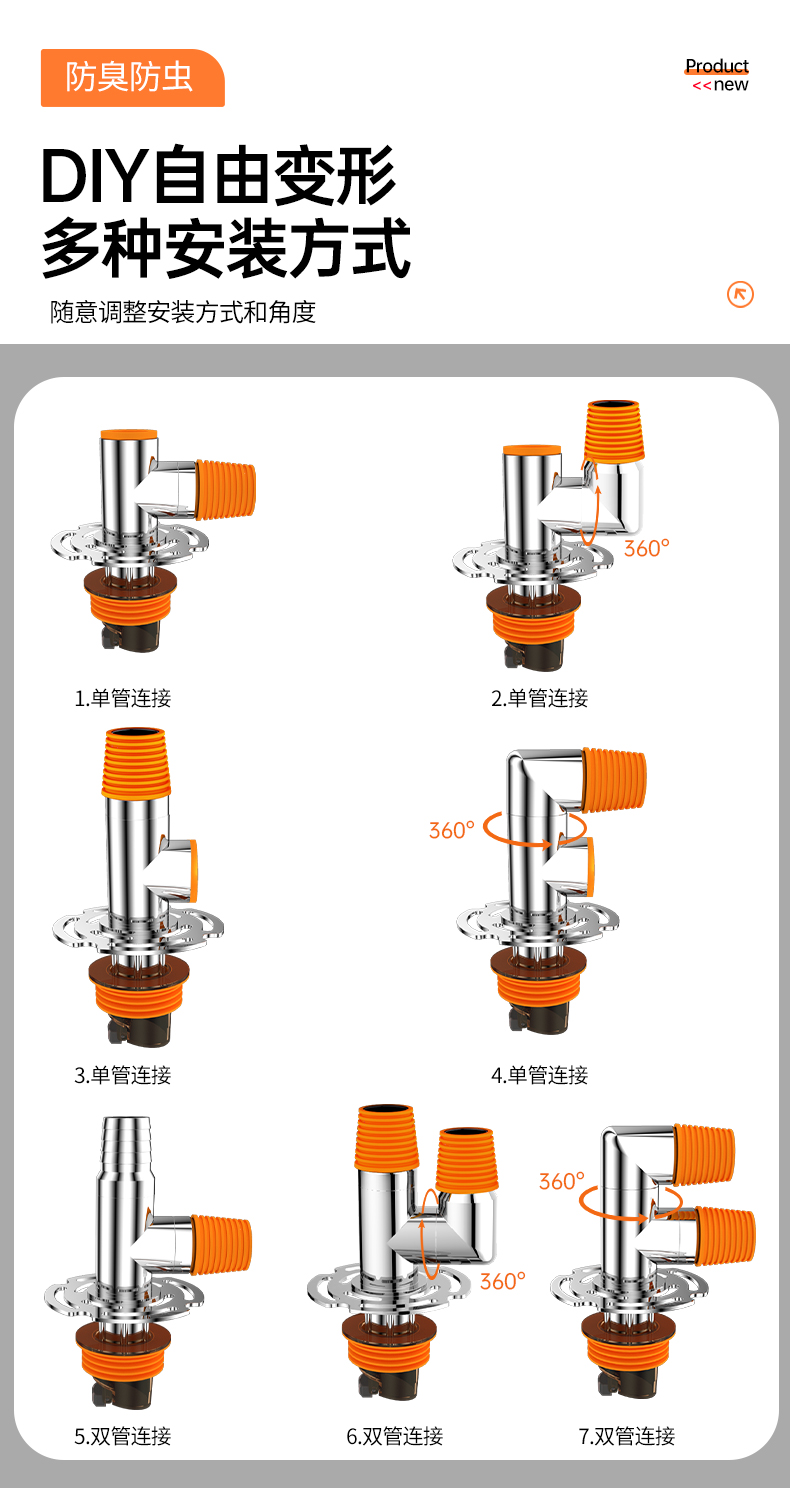 防臭防虫

Product
<<new

DIY自由变形
多种安装方式

随意调整安装方式和角度

360°

1.单管连接

2.单管连接

360°

3.单管连接

4.单管连接

360°

360°

5.双管连接

6.双管连接

7.双管连接